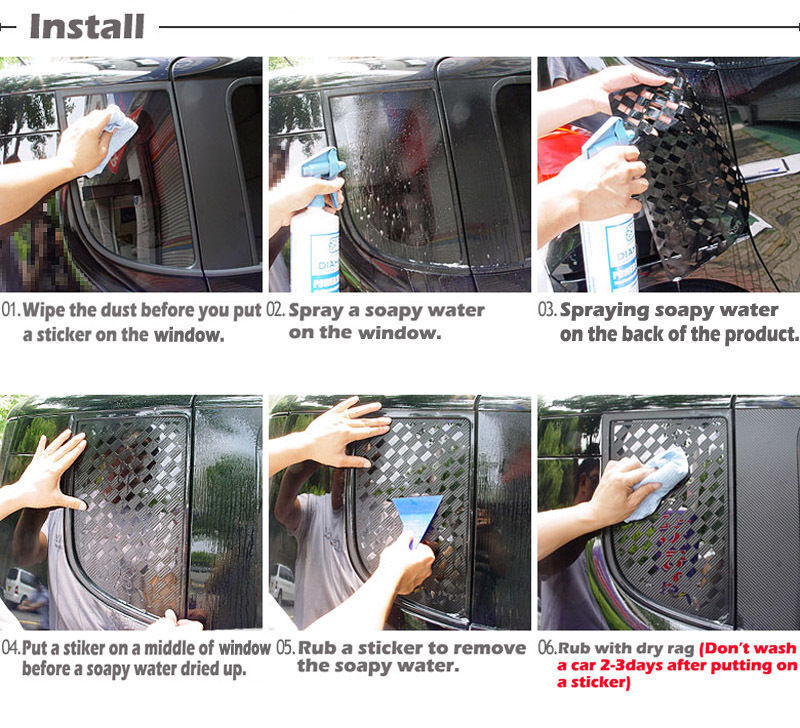 Install

01. Wipe the dust before you put a sticker on the window.

02. Spray a soapy water on the window.

03. Spraying soapy water on the back of the product.

04. Put a stiker on a middle of window before a soapy water dried up.

05. Rub a sticker to remove the soapy water.

06. Rub with dry rag (Don't wash a car 2-3days after putting on a sticker)