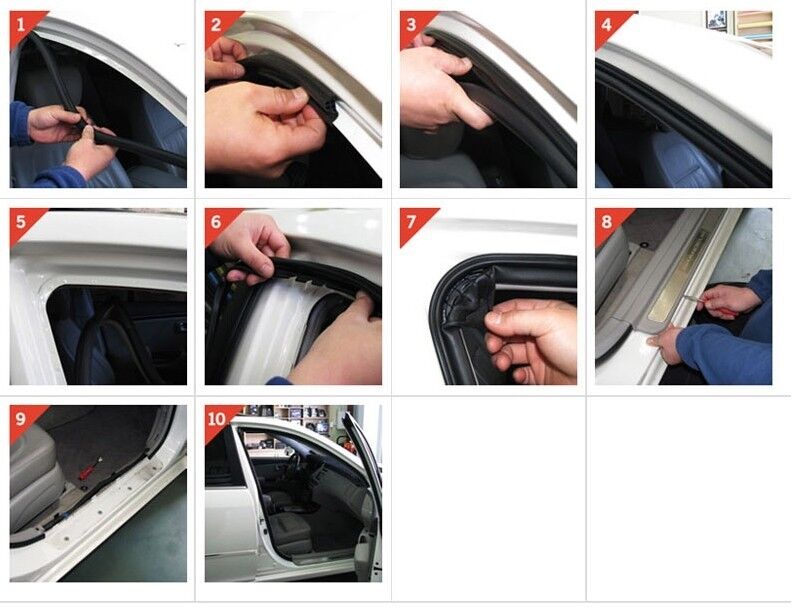 1

2

3

4

5

6

7

8

9

10