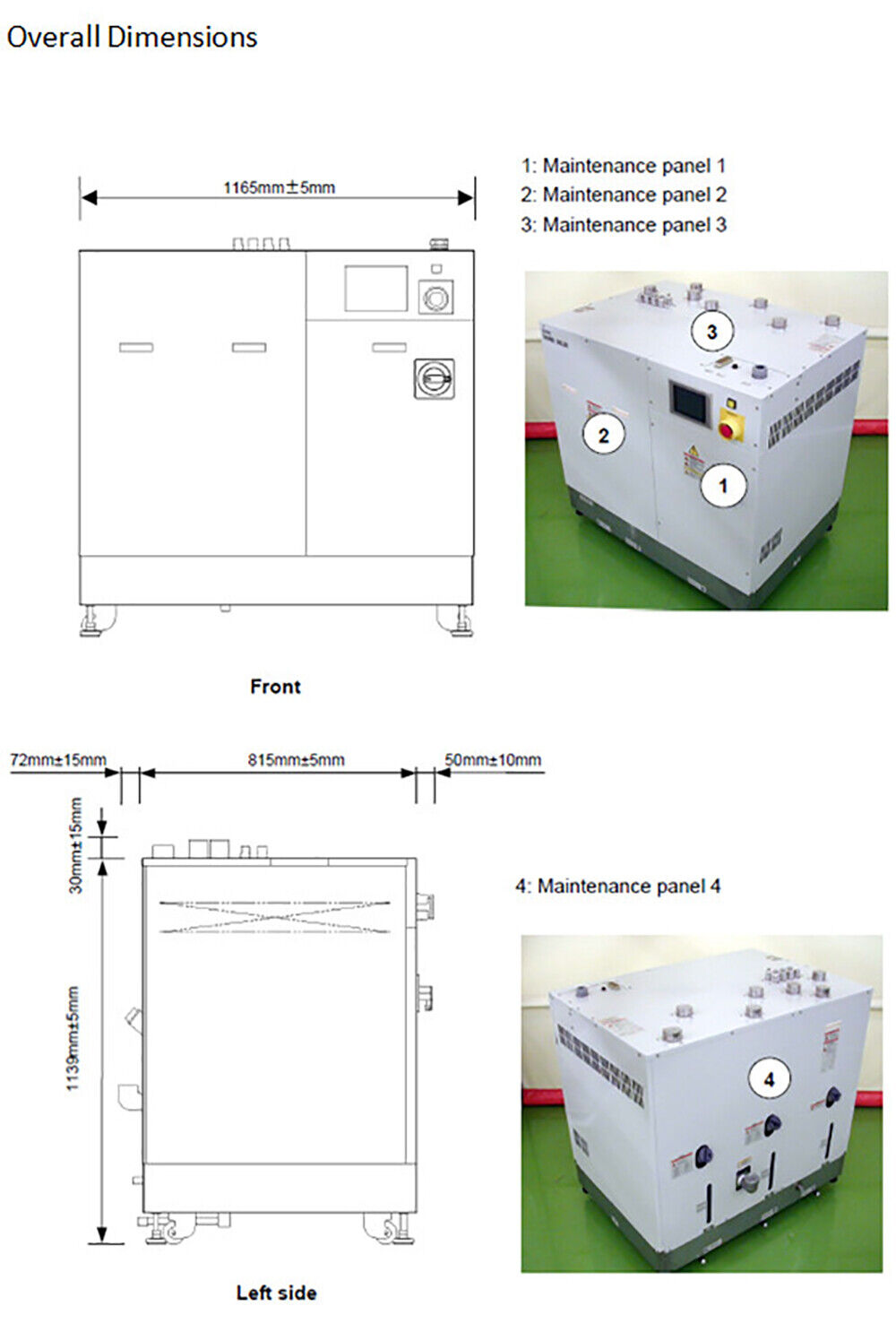 Overall Dimensions

1165mm±5mm

1: Maintenance panel 1
2: Maintenance panel 2
3: Maintenance panel 3

3
2
1

Front

72mm±15mm
815mm±5mm
50mm±10mm
30mm±15mm
1139mm±5mm

4: Maintenance panel 4

4

Left side